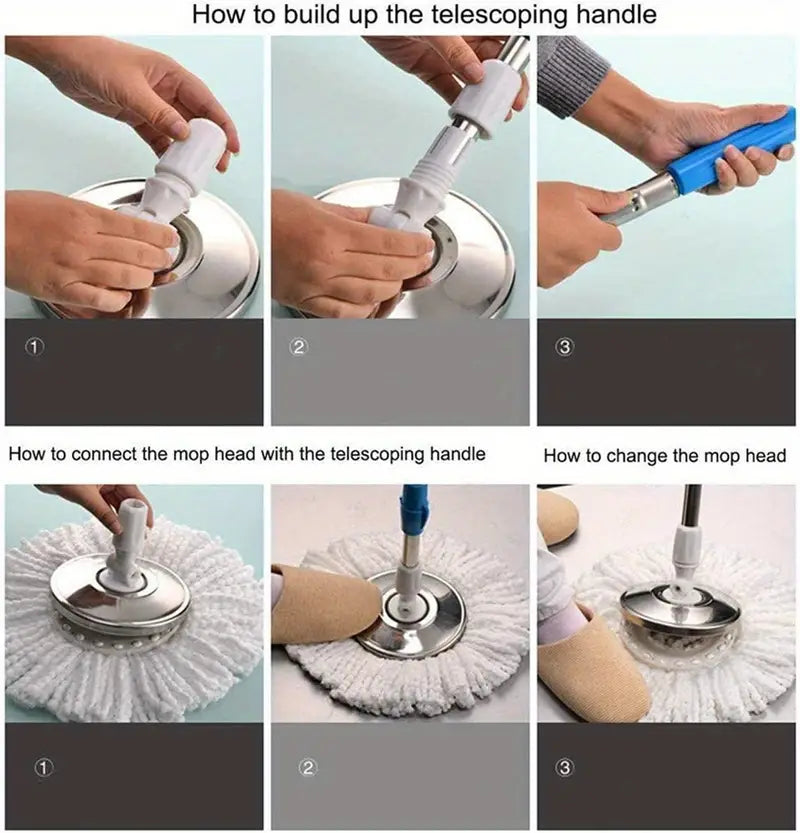 How to build up the telescoping handle

①

②

③

How to connect the mop head with the telescoping handle

How to change the mop head

①

②

③